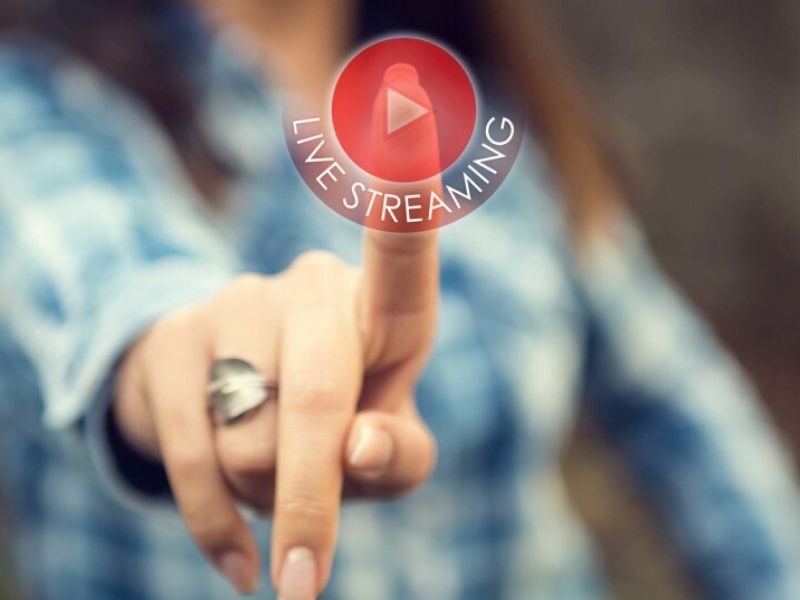 LIVE STREAMING